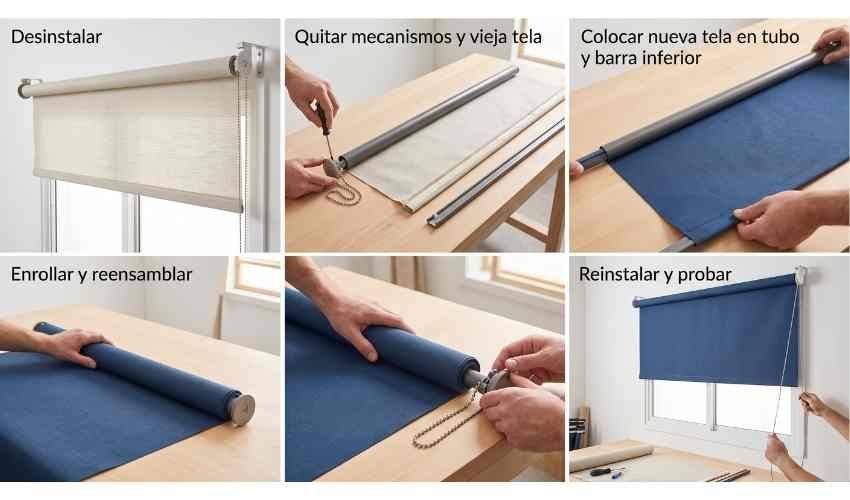 Desinstalar

Quitar mecanismos y vieja tela

Colocar nueva tela en tubo y barra inferior

Enrollar y reensamblar

Reinstalar y probar